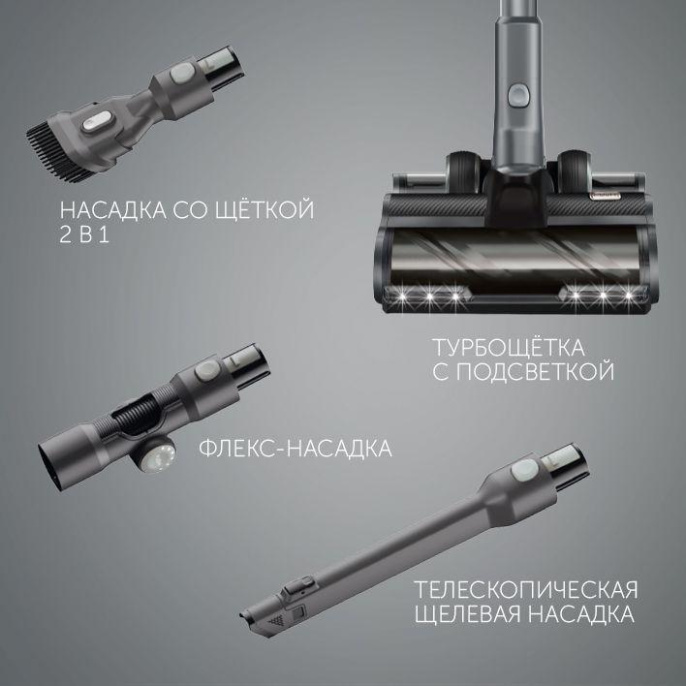 НАСАДКА СО ЩЁТКОЙ
2 В 1

ТУРБОЩЁТКА
С ПОДСВЕТКОЙ

ФЛЕКС-НАСАДКА

ТЕЛЕСКОПИЧЕСКАЯ
ЩЕЛЕВАЯ НАСАДКА