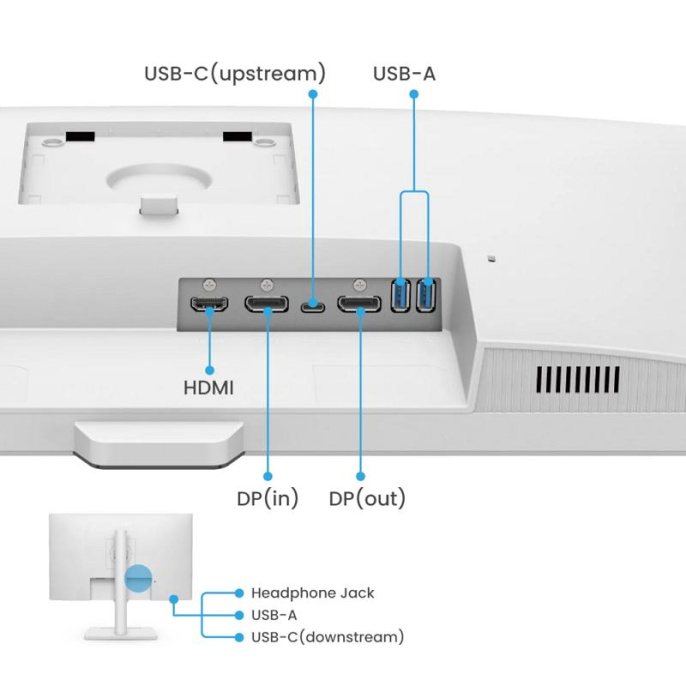 USB-C(upstream)
USB-A
HDMI
DP(in)
DP(out)
Headphone Jack
USB-A
USB-C(downstream)