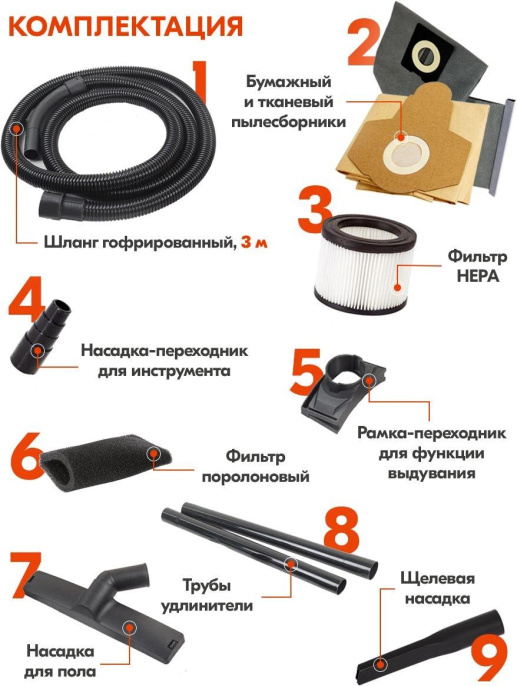 КОМПЛЕКТАЦИЯ

1
Шланг гофрированный, 3 м

2
Бумажный и тканевый пылесборники

3
Фильтр HEPA

4
Насадка-переходник для инструмента

5
Рамка-переходник для функции выдувания

6
Фильтр поролоновый

7
Насадка для пола

8
Трубы удлинители

9
Щелевая насадка