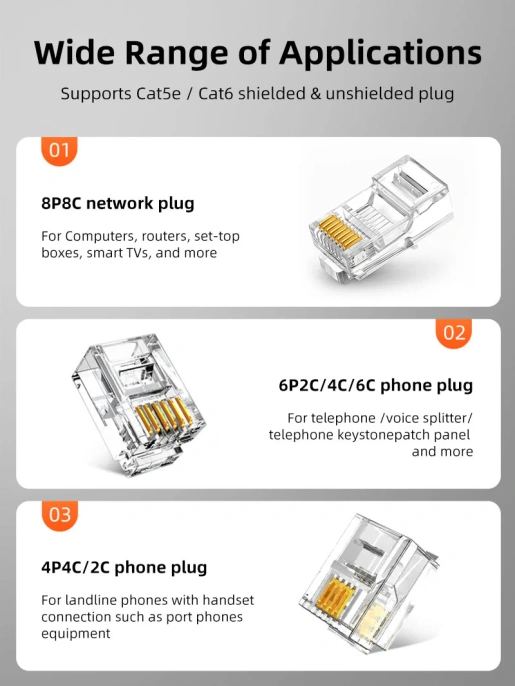 Wide Range of Applications

Supports Cat5e / Cat6 shielded & unshielded plug

01

8P8C network plug

For Computers, routers, set-top boxes, smart TVs, and more

02

6P2C/4C/6C phone plug

For telephone /voice splitter/ telephone keystonepatch panel and more

03

4P4C/2C phone plug

For landline phones with handset connection such as port phones equipment