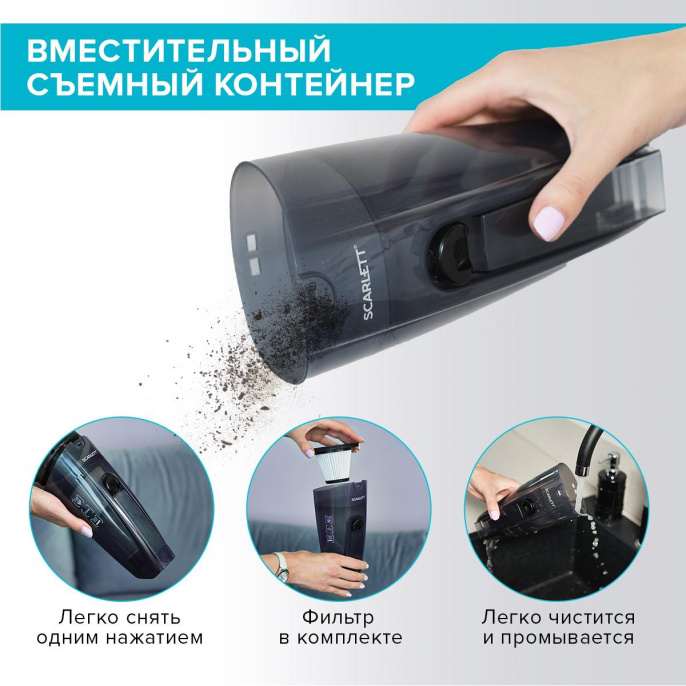 ВМЕСТИТЕЛЬНЫЙ СЪЕМНЫЙ КОНТЕЙНЕР

SCARLETT

SCARLETT

SCARLETT

SCARLETT

Легко снять одним нажатием

Фильтр в комплекте

Легко чистится и промывается