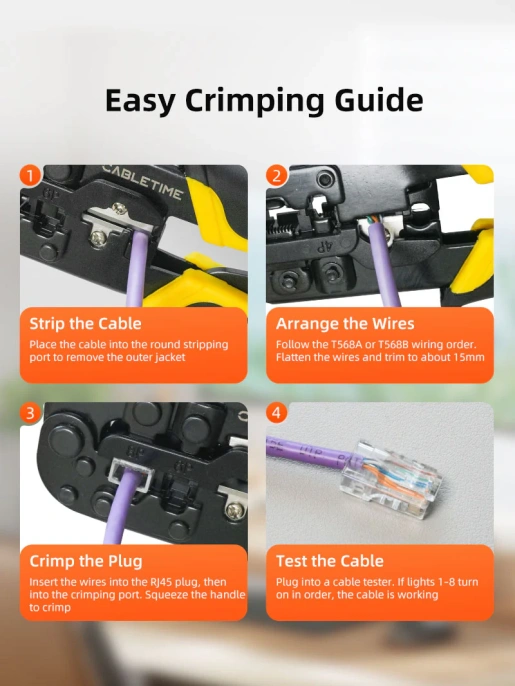 Easy Crimping Guide

1

CABLETIME

6P

Strip the Cable

Place the cable into the round stripping port to remove the outer jacket

2

4P

Arrange the Wires

Follow the T568A or T568B wiring order. Flatten the wires and trim to about 15mm

3

8P

6P

Crimp the Plug

Insert the wires into the RJ45 plug, then into the crimping port. Squeeze the handle to crimp

4

Test the Cable

Plug into a cable tester. If lights 1-8 turn on in order, the cable is working