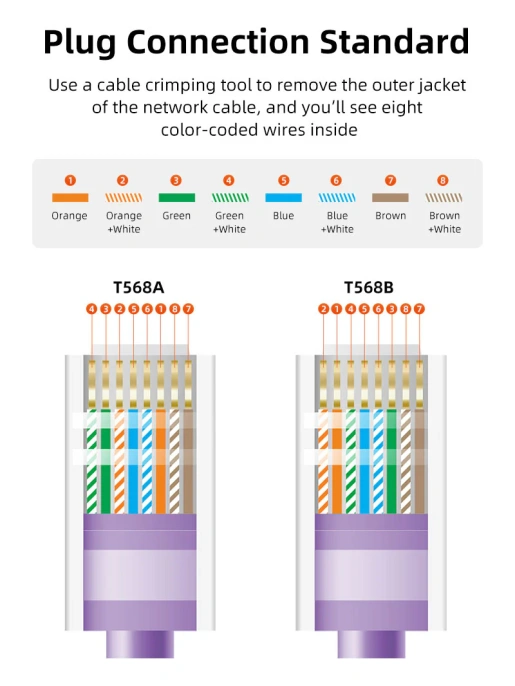 Plug Connection Standard

Use a cable crimping tool to remove the outer jacket of the network cable, and you'll see eight color-coded wires inside

1 Orange
2 Orange +White
3 Green
4 Green +White
5 Blue
6 Blue +White
7 Brown
8 Brown +White

T568A

4 3 2 5 6 1 8 7

T568B

2 1 4 5 6 3 8 7