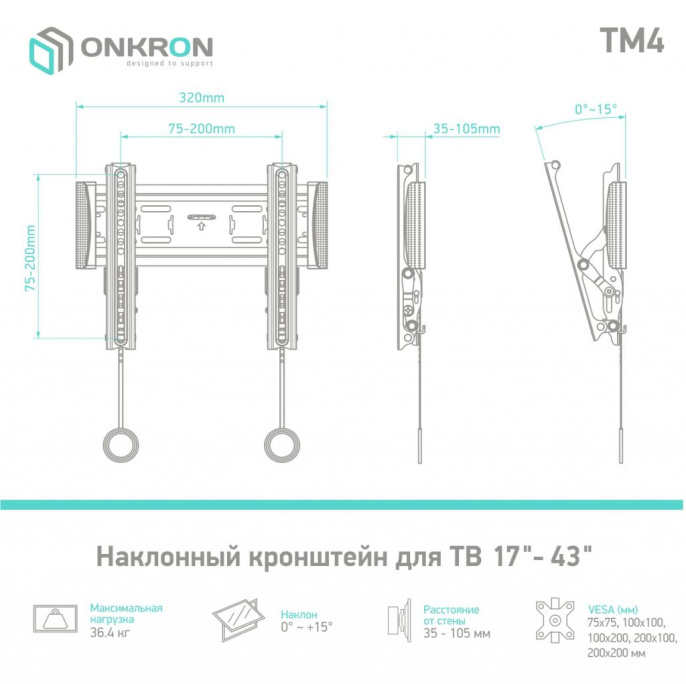 ONKRON
designed to support

TM4

320mm

75-200mm

75-200mm

35-105mm

0°~15°

Наклонный кронштейн для ТВ 17"- 43"

Максимальная нагрузка
36.4 кг

Наклон
0° ~ +15°

Расстояние от стены
35 - 105 мм

VESA (мм)
75x75, 100x100, 100x200, 200x100, 200x200 мм