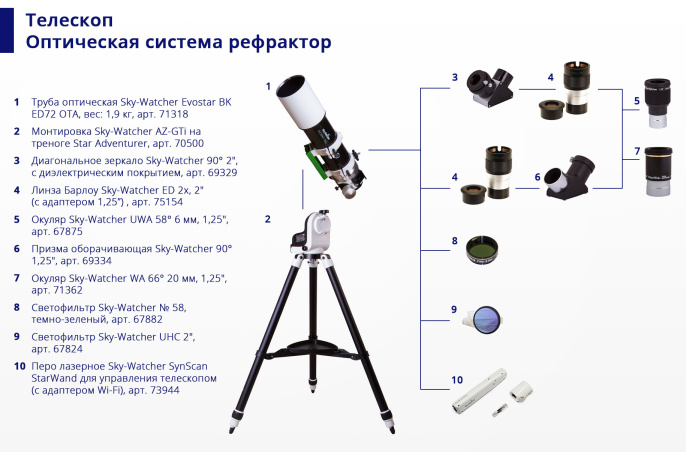 Телескоп
Оптическая система рефрактор

1 Труба оптическая Sky-Watcher Evostar BK ED72 OTA, вес: 1,9 кг, арт. 71318

2 Монтировка Sky-Watcher AZ-GTi на треноге Star Adventurer, арт. 70500

3 Диагональное зеркало Sky-Watcher 90° 2", с диэлектрическим покрытием, арт. 69329

4 Линза Барлоу Sky-Watcher ED 2x, 2" (с адаптером 1,25") , арт. 75154

5 Окуляр Sky-Watcher UWA 58° 6 мм, 1,25", арт. 67875

6 Призма оборачивающая Sky-Watcher 90° 1,25", арт. 69334

7 Окуляр Sky-Watcher WA 66° 20 мм, 1,25", арт. 71362

8 Светофильтр Sky-Watcher № 58, темно-зеленый, арт. 67882

9 Светофильтр Sky-Watcher UHC 2", арт. 67824

10 Перо лазерное Sky-Watcher SynScan StarWand для управления телескопом (с адаптером Wi-Fi), арт. 73944

1
2
3
4
5
7
4
6
8
9
10