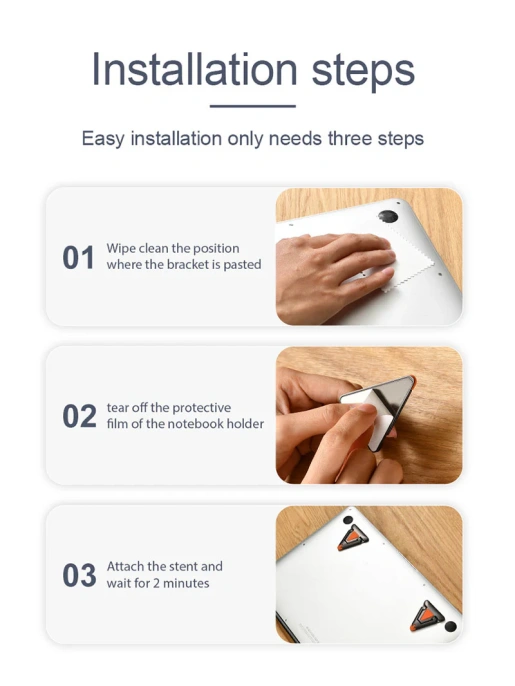 Installation steps

Easy installation only needs three steps

01 Wipe clean the position where the bracket is pasted

02 tear off the protective film of the notebook holder

03 Attach the stent and wait for 2 minutes