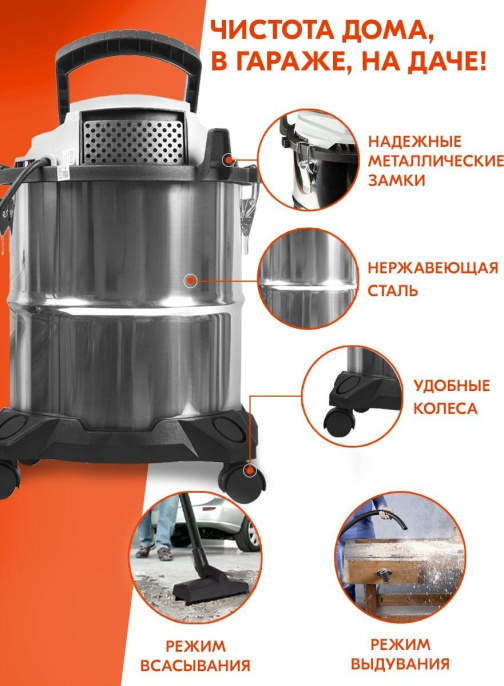 ЧИСТОТА ДОМА, В ГАРАЖЕ, НА ДАЧЕ!

НАДЕЖНЫЕ МЕТАЛЛИЧЕСКИЕ ЗАМКИ

НЕРЖАВЕЮЩАЯ СТАЛЬ

УДОБНЫЕ КОЛЕСА

РЕЖИМ ВСАСЫВАНИЯ

РЕЖИМ ВЫДУВАНИЯ