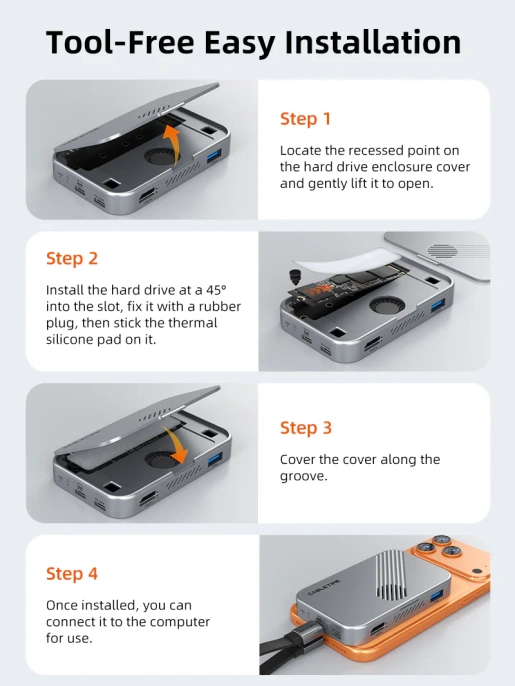 Tool-Free Easy Installation

Step 1

Locate the recessed point on the hard drive enclosure cover and gently lift it to open.

Step 2

Install the hard drive at a 45° into the slot, fix it with a rubber plug, then stick the thermal silicone pad on it.

Step 3

Cover the cover along the groove.

Step 4

Once installed, you can connect it to the computer for use.

CABLETIME