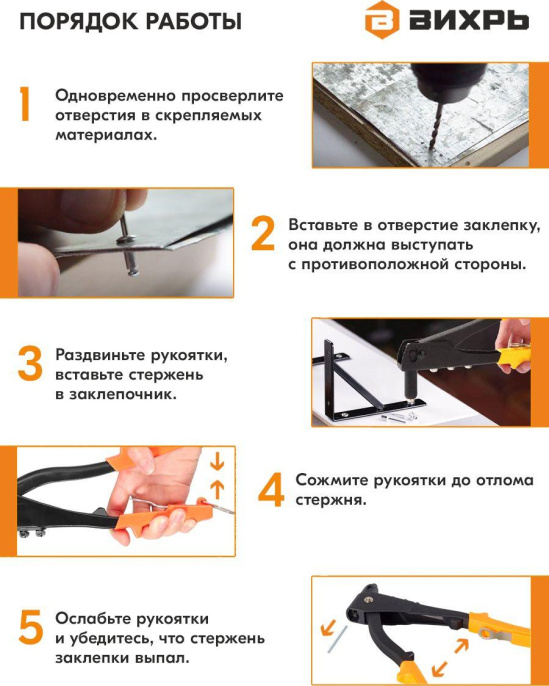 ПОРЯДОК РАБОТЫ

ВИХРЬ

1 Одновременно просверлите отверстия в скрепляемых материалах.

2 Вставьте в отверстие заклепку, она должна выступать с противоположной стороны.

3 Раздвиньте рукоятки, вставьте стержень в заклепочник.

4 Сожмите рукоятки до отлома стержня.

5 Ослабьте рукоятки и убедитесь, что стержень заклепки выпал.