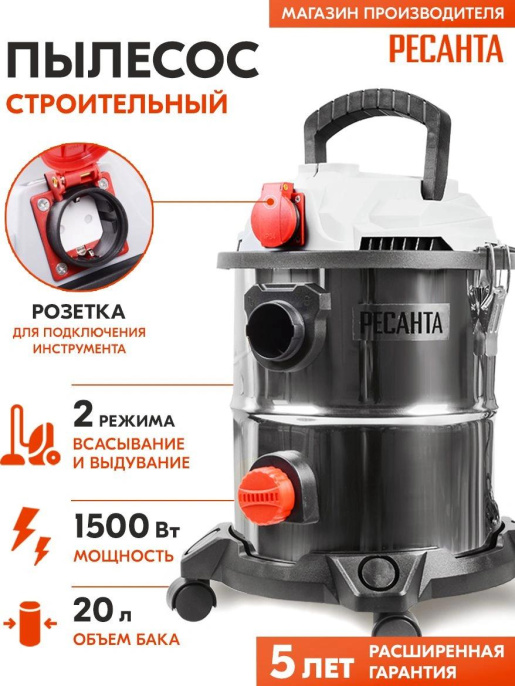 МАГАЗИН ПРОИЗВОДИТЕЛЯ
РЕСАНТА

ПЫЛЕСОС
СТРОИТЕЛЬНЫЙ

РОЗЕТКА
ДЛЯ ПОДКЛЮЧЕНИЯ ИНСТРУМЕНТА

РЕСАНТА

2 РЕЖИМА
ВСАСЫВАНИЕ И ВЫДУВАНИЕ

1500 Вт
МОЩНОСТЬ

20 л
ОБЪЕМ БАКА

5 ЛЕТ РАСШИРЕННАЯ ГАРАНТИЯ