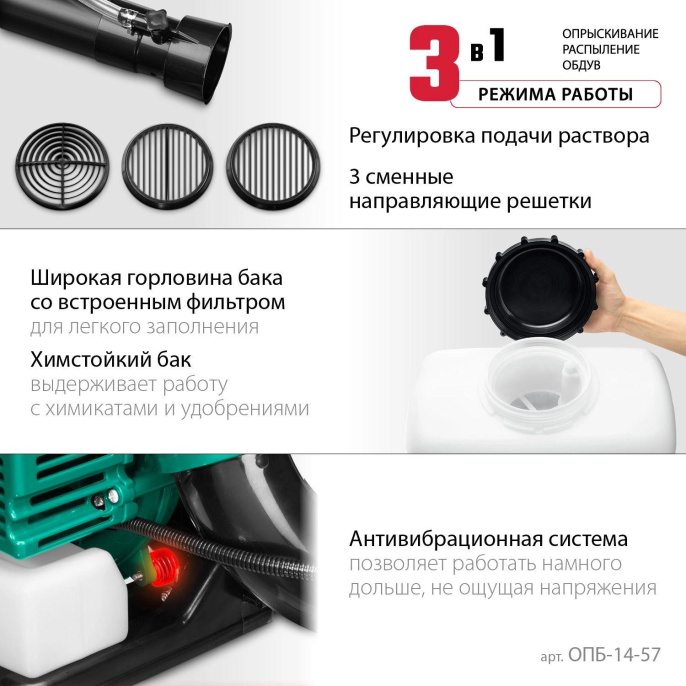 3 в 1
ОПРЫСКИВАНИЕ
РАСПЫЛЕНИЕ
ОБДУВ
РЕЖИМА РАБОТЫ

Регулировка подачи раствора

3 сменные направляющие решетки

Широкая горловина бака со встроенным фильтром
для легкого заполнения

Химстойкий бак
выдерживает работу с химикатами и удобрениями

Антивибрационная система
позволяет работать намного дольше, не ощущая напряжения

арт. ОПБ-14-57