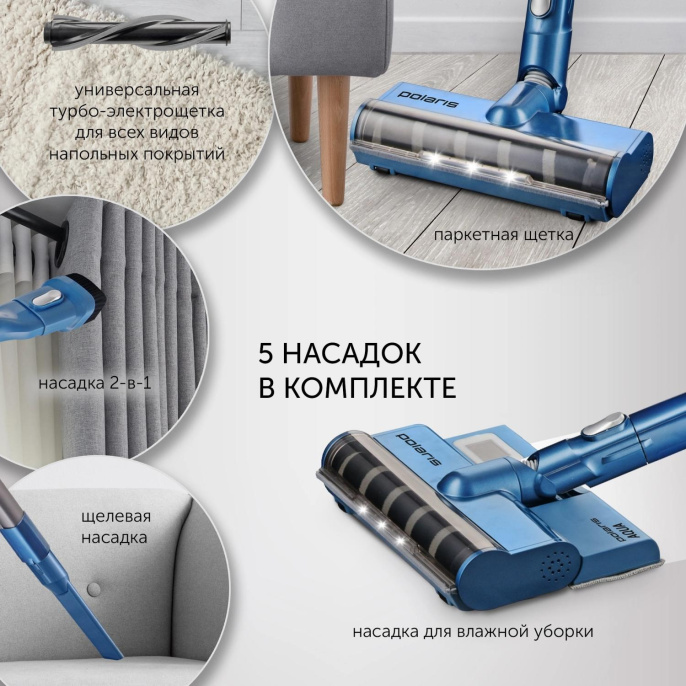 универсальная турбо-электрощетка для всех видов напольных покрытий

polaris

паркетная щетка

насадка 2-в-1

5 НАСАДОК
В КОМПЛЕКТЕ

щелевая насадка

polaris

polaris
AQUA

насадка для влажной уборки