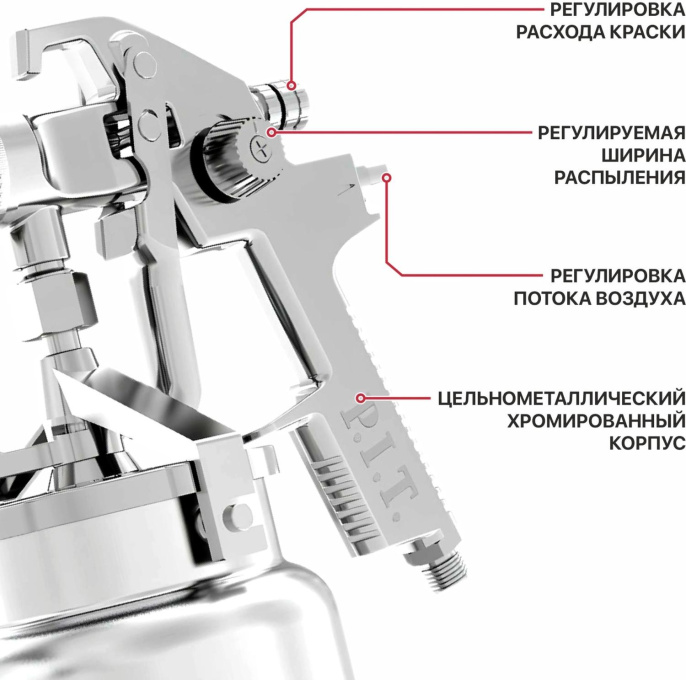 РЕГУЛИРОВКА РАСХОДА КРАСКИ

РЕГУЛИРУЕМАЯ ШИРИНА РАСПЫЛЕНИЯ

РЕГУЛИРОВКА ПОТОКА ВОЗДУХА

ЦЕЛЬНОМЕТАЛЛИЧЕСКИЙ ХРОМИРОВАННЫЙ КОРПУС

P.I.T.