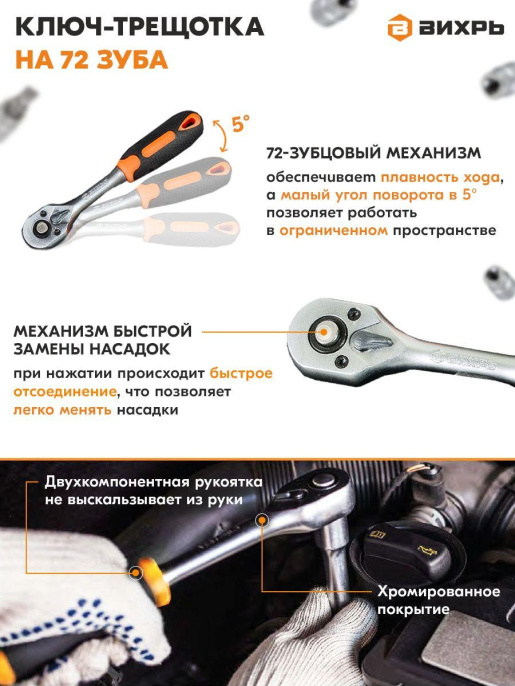 КЛЮЧ-ТРЕЩОТКА
НА 72 ЗУБА

ВИХРЬ

5°

72-ЗУБЦОВЫЙ МЕХАНИЗМ

обеспечивает плавность хода, а малый угол поворота в 5° позволяет работать в ограниченном пространстве

МЕХАНИЗМ БЫСТРОЙ ЗАМЕНЫ НАСАДОК

при нажатии происходит быстрое отсоединение, что позволяет легко менять насадки

Двухкомпонентная рукоятка не выскальзывает из руки

Хромированное покрытие