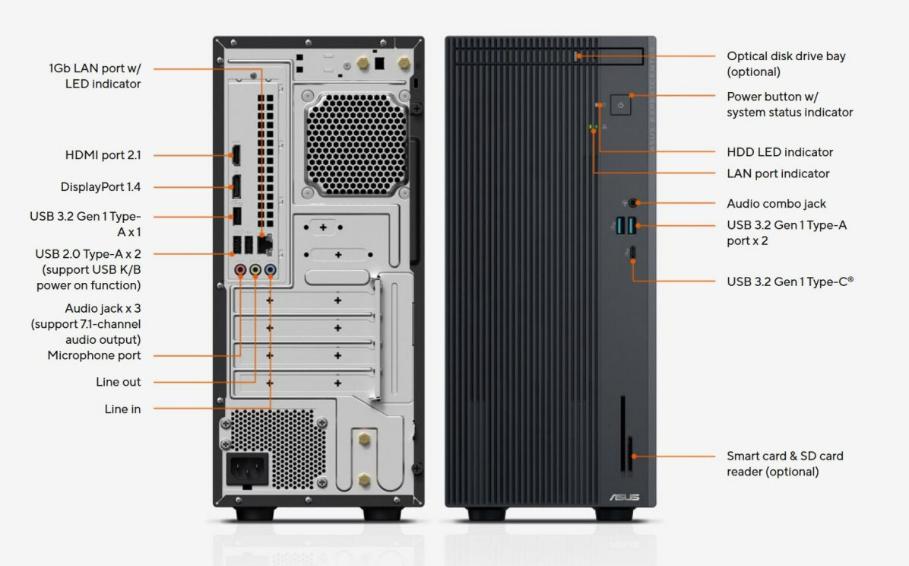 1Gb LAN port w/
LED indicator

HDMI port 2.1

DisplayPort 1.4

USB 3.2 Gen 1 Type-A x 1

USB 2.0 Type-A x 2
(support USB K/B
power on function)

Audio jack x 3
(support 7.1-channel
audio output)

Microphone port

Line out

Line in

Optical disk drive bay
(optional)

Power button w/
system status indicator

HDD LED indicator

LAN port indicator

Audio combo jack

USB 3.2 Gen 1 Type-A
port x 2

USB 3.2 Gen 1 Type-C®

Smart card & SD card
reader (optional)

ASUS